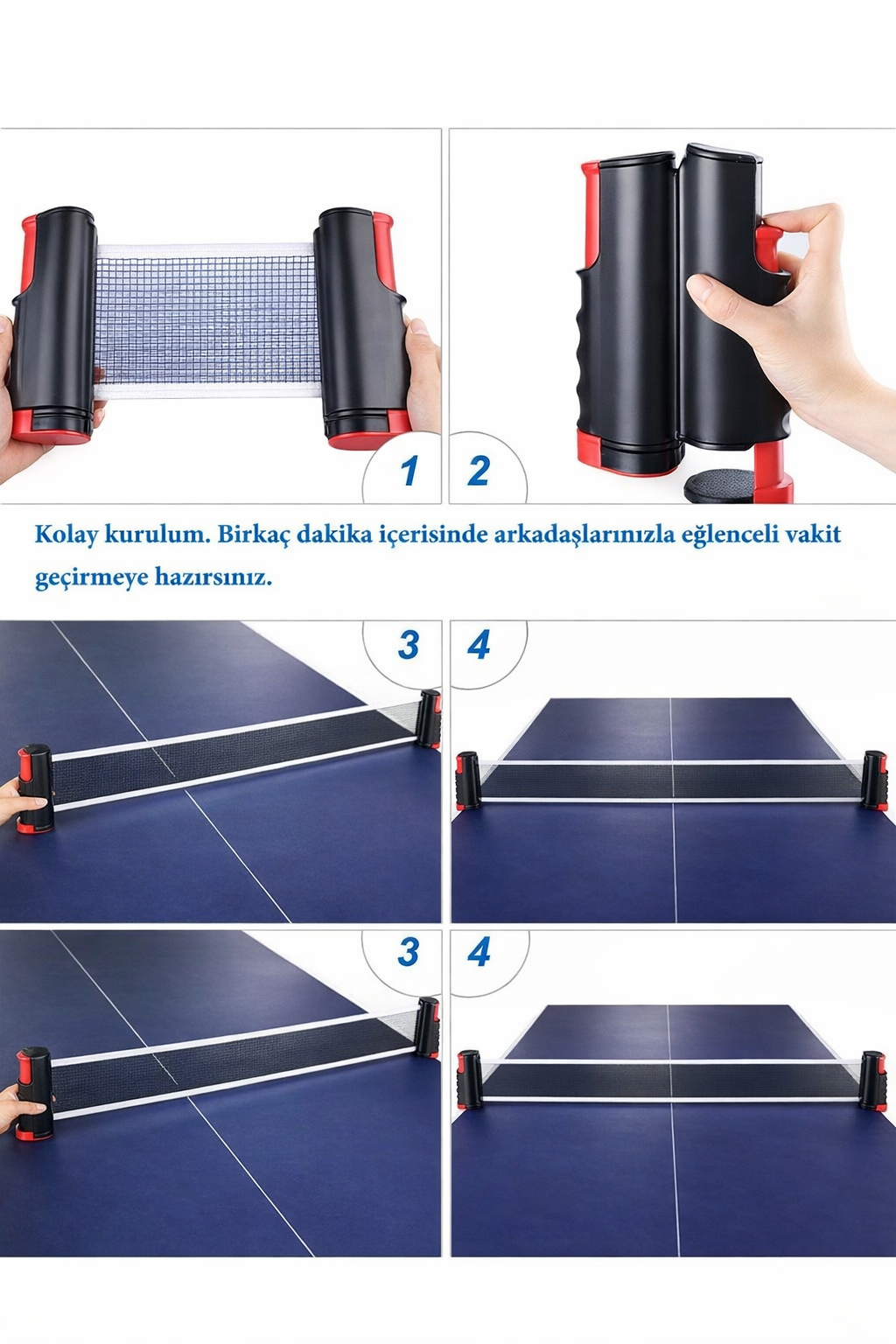 1

2

Kolay kurulum. Birkaç dakika içerisinde arkadaşlarınızla eğlenceli vakit geçirmeye hazırsınız.

3

4

3

4